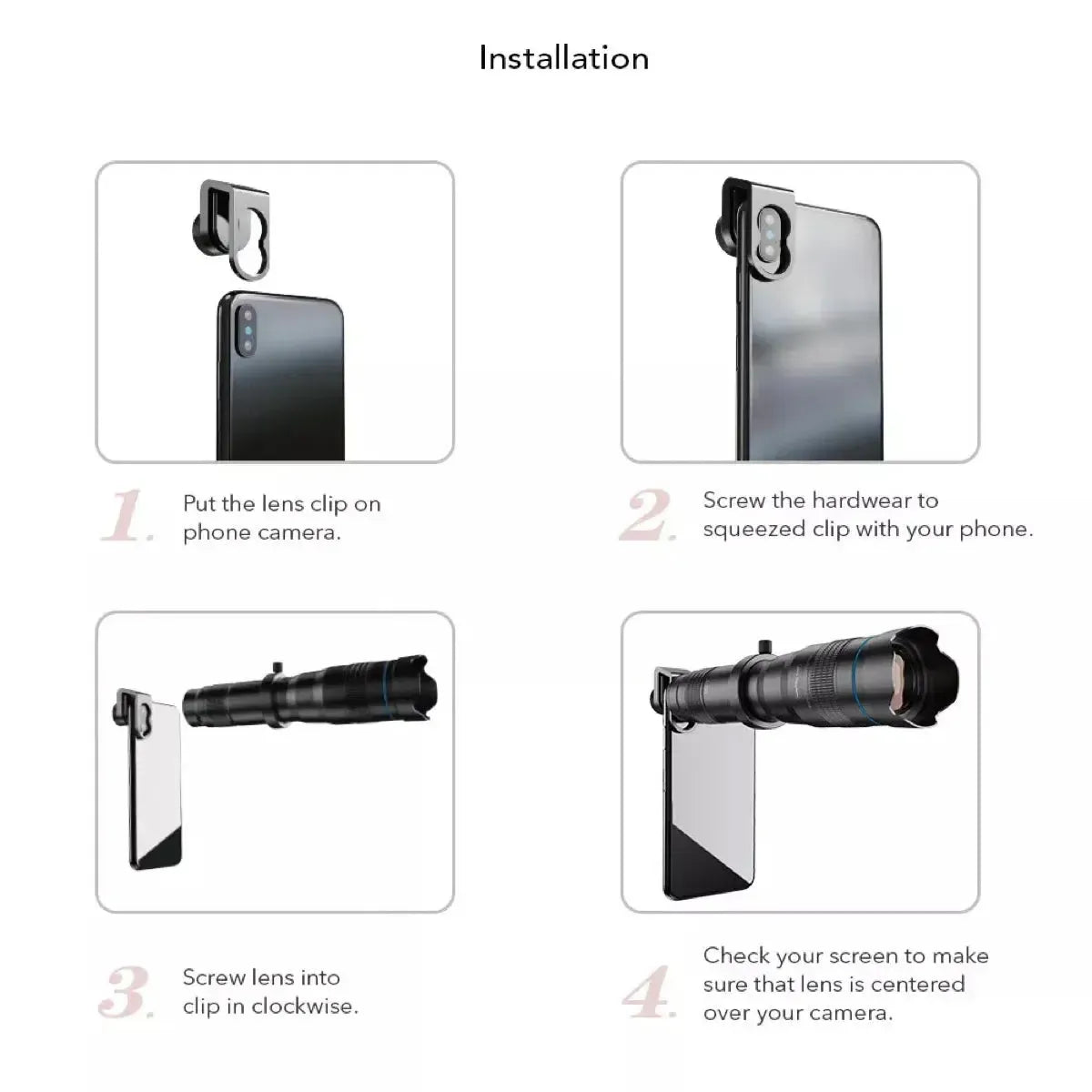 Installation

1. Put the lens clip on phone camera.

2. Screw the hardwear to squeezed clip with your phone.

3. Screw lens into clip in clockwise.

4. Check your screen to make sure that lens is centered over your camera.